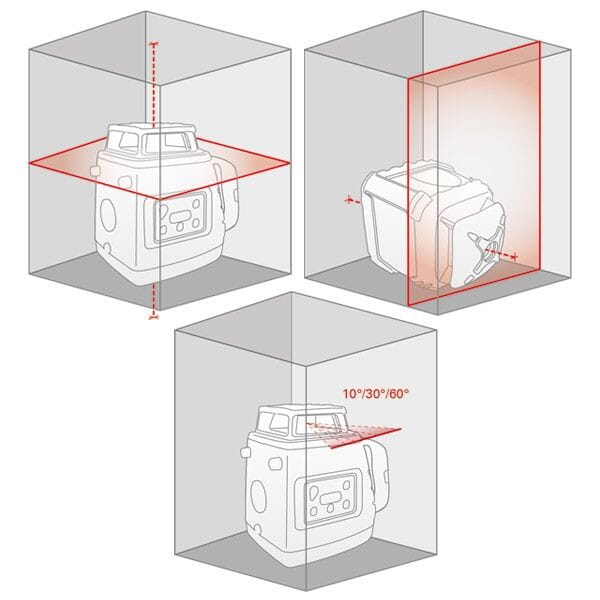 10°/30°/60°